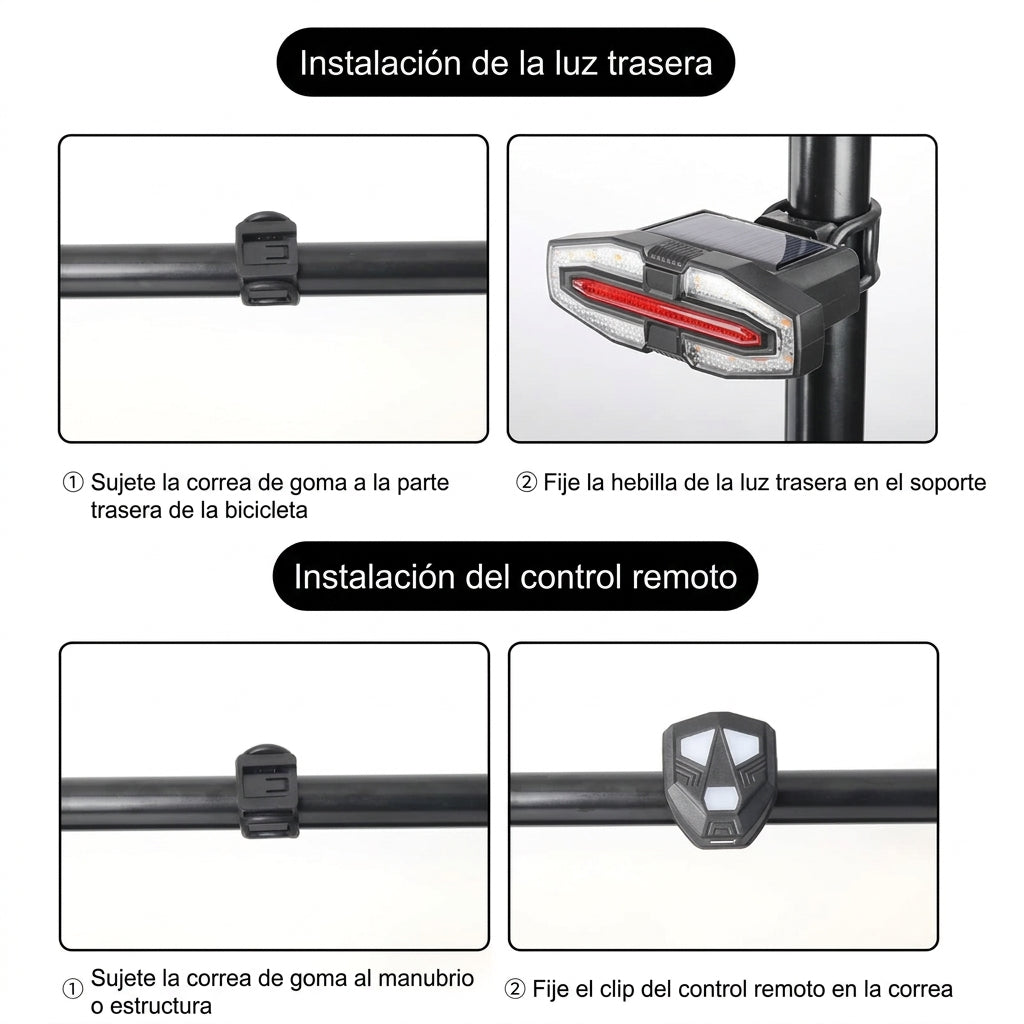 Instalación de la luz trasera

① Sujete la correa de goma a la parte trasera de la bicicleta

② Fije la hebilla de la luz trasera en el soporte

Instalación del control remoto

① Sujete la correa de goma al manubrio o estructura

② Fije el clip del control remoto en la correa